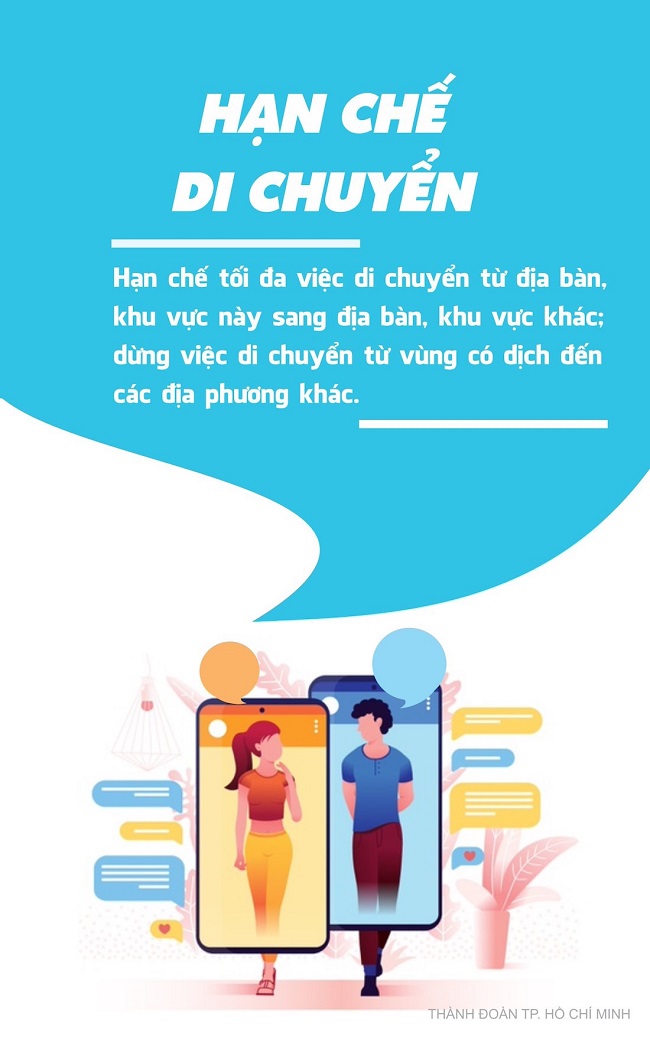 HẠN CHẾ DI CHUYỂN

Hạn chế tối đa việc di chuyển từ địa bàn, khu vực này sang địa bàn, khu vực khác; dừng việc di chuyển từ vùng có dịch đến các địa phương khác.

THÀNH ĐOÀN TP. HỒ CHÍ MINH